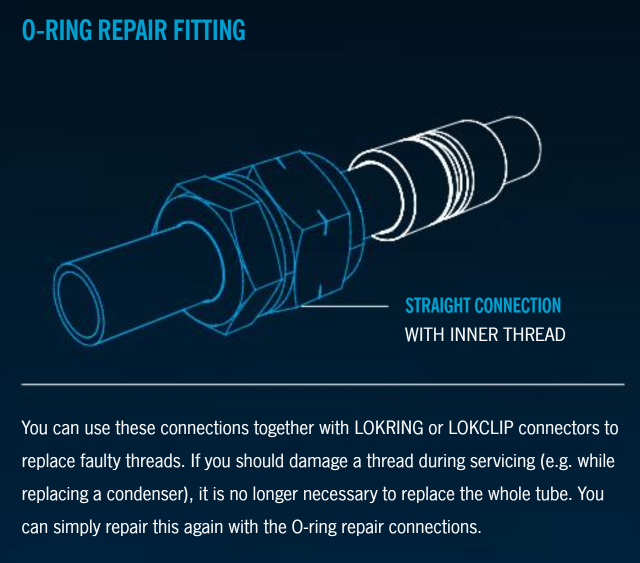 O-RING REPAIR FITTING

STRAIGHT CONNECTION
WITH INNER THREAD

You can use these connections together with LOKRING or LOKCLIP connectors to replace faulty threads. If you should damage a thread during servicing (e.g. while replacing a condenser), it is no longer necessary to replace the whole tube. You can simply repair this again with the O-ring repair connections.