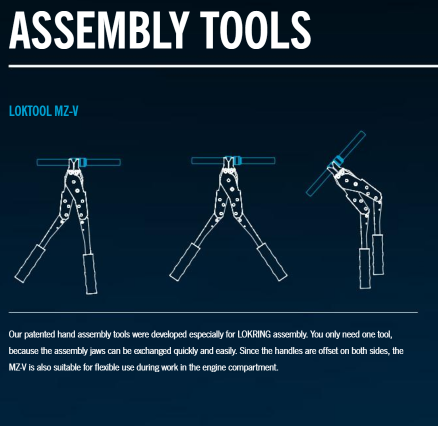 ASSEMBLY TOOLS

LOKTOOL MZ-V

Our patented hand assembly tools were developed especially for LOKRING assembly. You only need one tool, because the assembly jaws can be exchanged quickly and easily. Since the handles are offset on both sides, the MZ-V is also suitable for flexible use during work in the engine compartment.